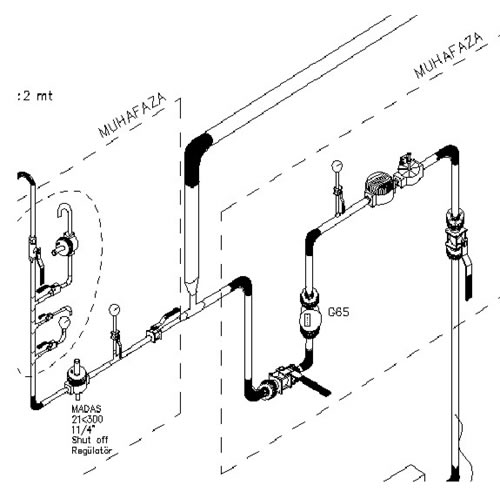 :2 mt

MUHAFAZA

MUHAFAZA

G65

MADAS
21<300
11/4"
Shut off
Regülatör